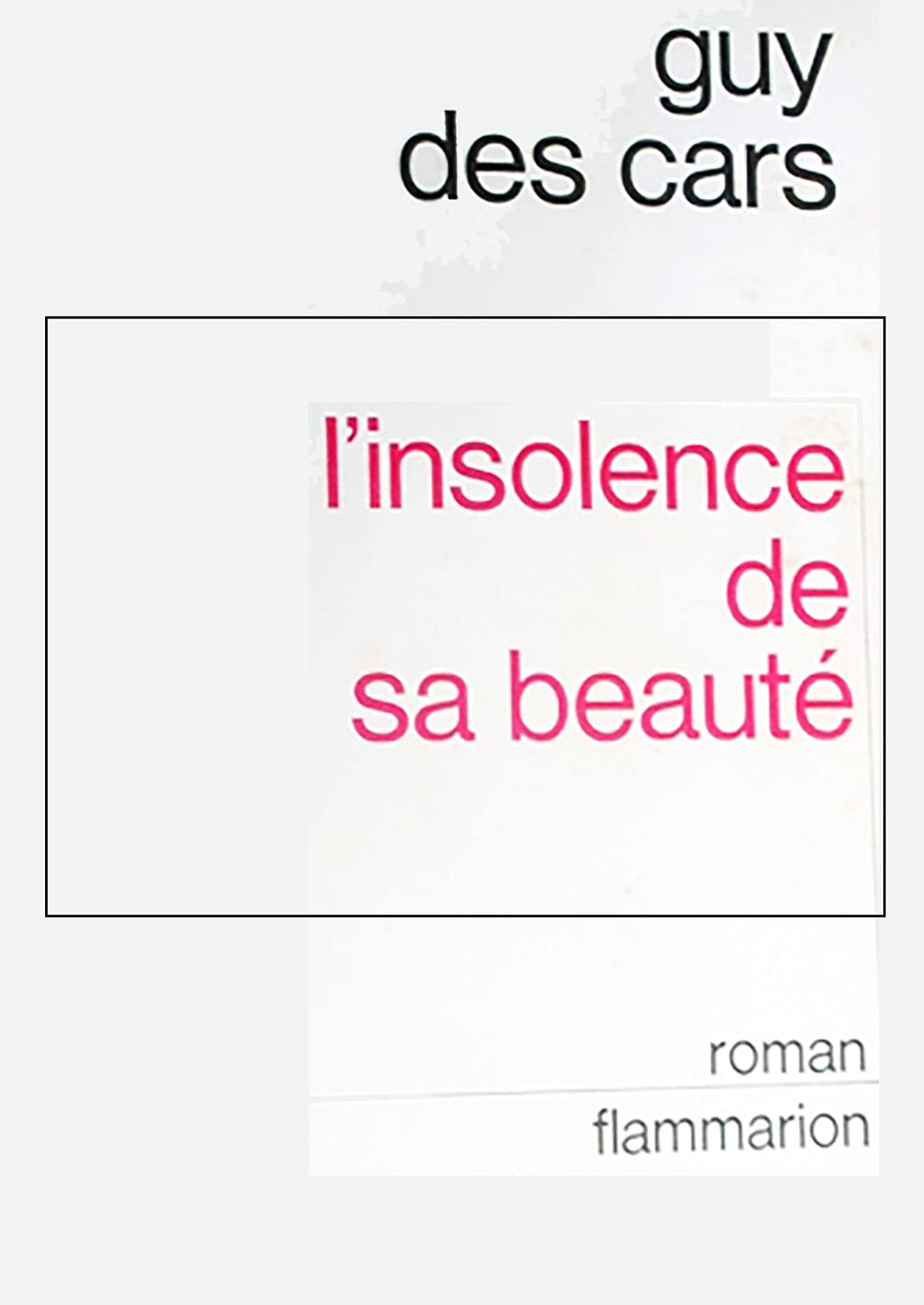 guy
des cars

l'insolence
de
sa beauté

roman

flammarion