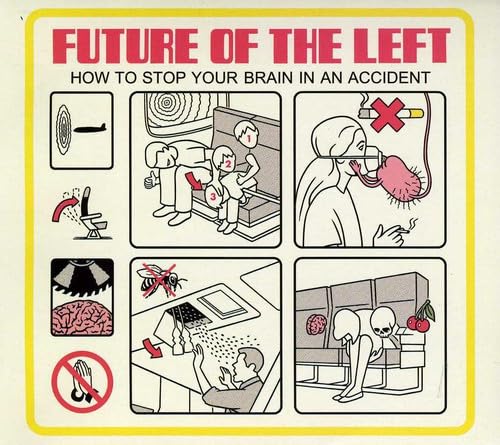 FUTURE OF THE LEFT
HOW TO STOP YOUR BRAIN IN AN ACCIDENT

1
2
3