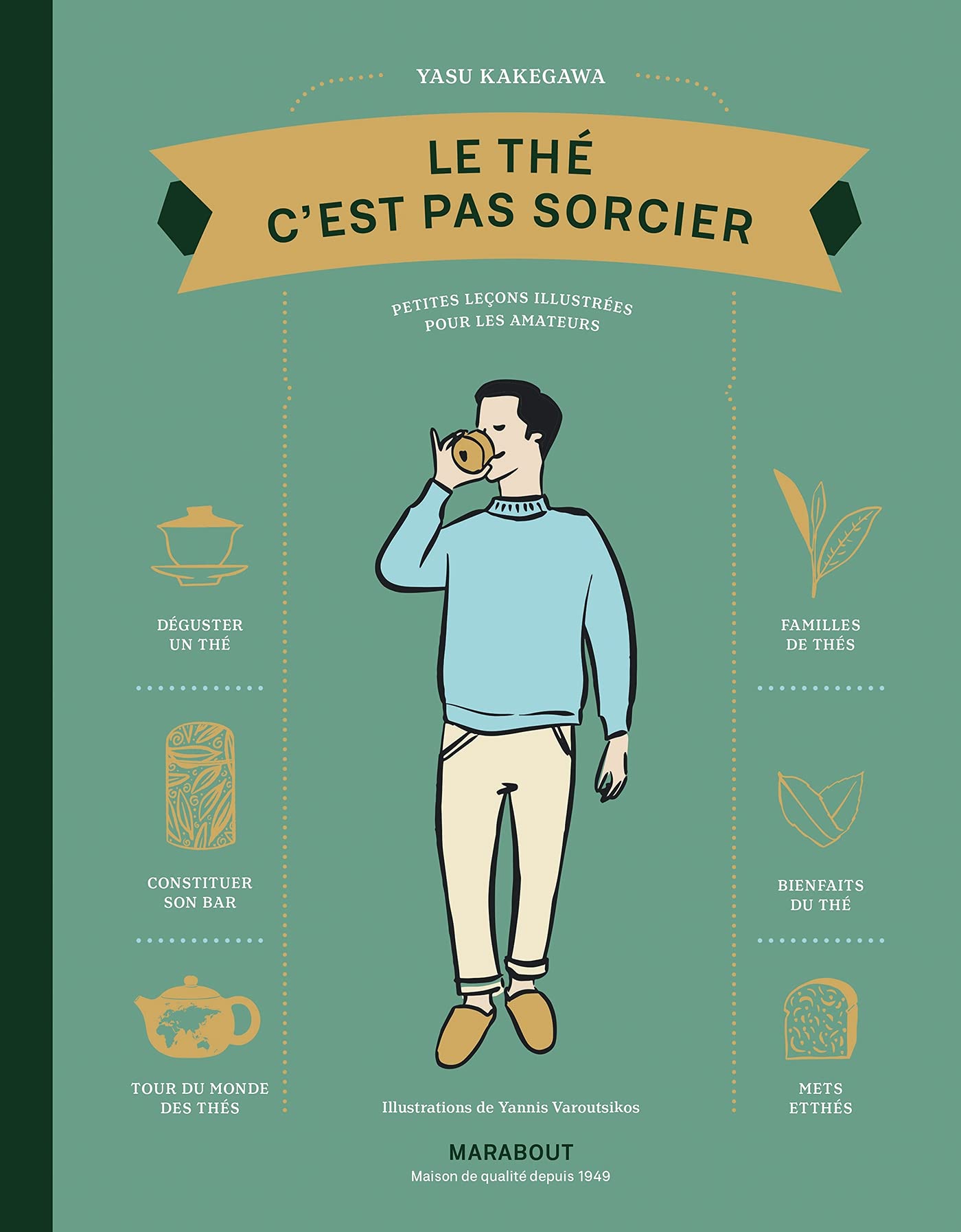 YASU KAKEGAWA

LE THÉ
C'EST PAS SORCIER

PETITES LEÇONS ILLUSTRÉES
POUR LES AMATEURS

DÉGUSTER
UN THÉ

CONSTITUER
SON BAR

TOUR DU MONDE
DES THÉS

FAMILLES
DE THÉS

BIENFAITS
DU THÉ

METS
ETTHÉS

Illustrations de Yannis Varoutsikos

MARABOUT
Maison de qualité depuis 1949